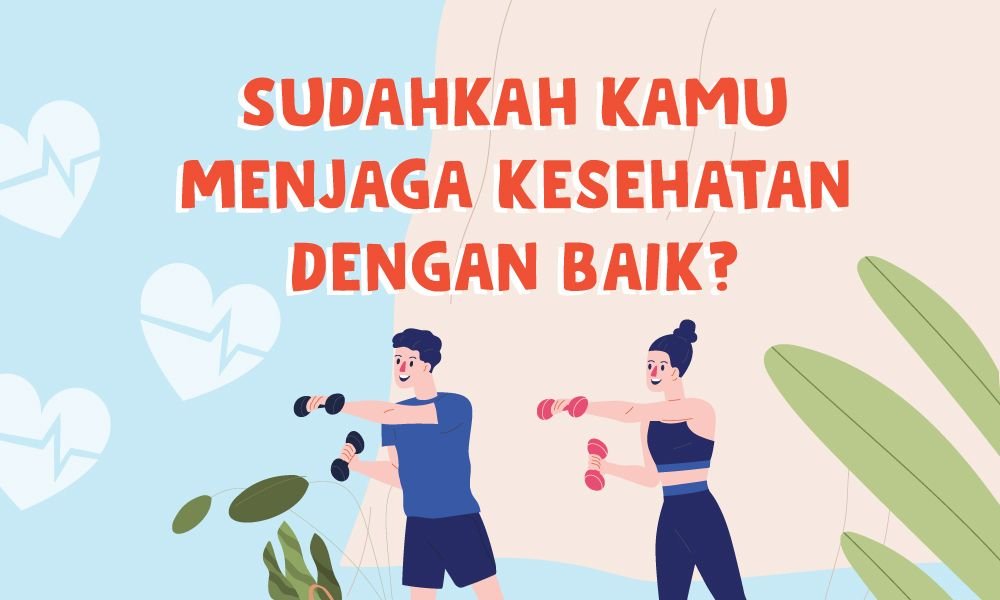 SUDAHKAH KAMU MENJAGA KESEHATAN DENGAN BAIK?